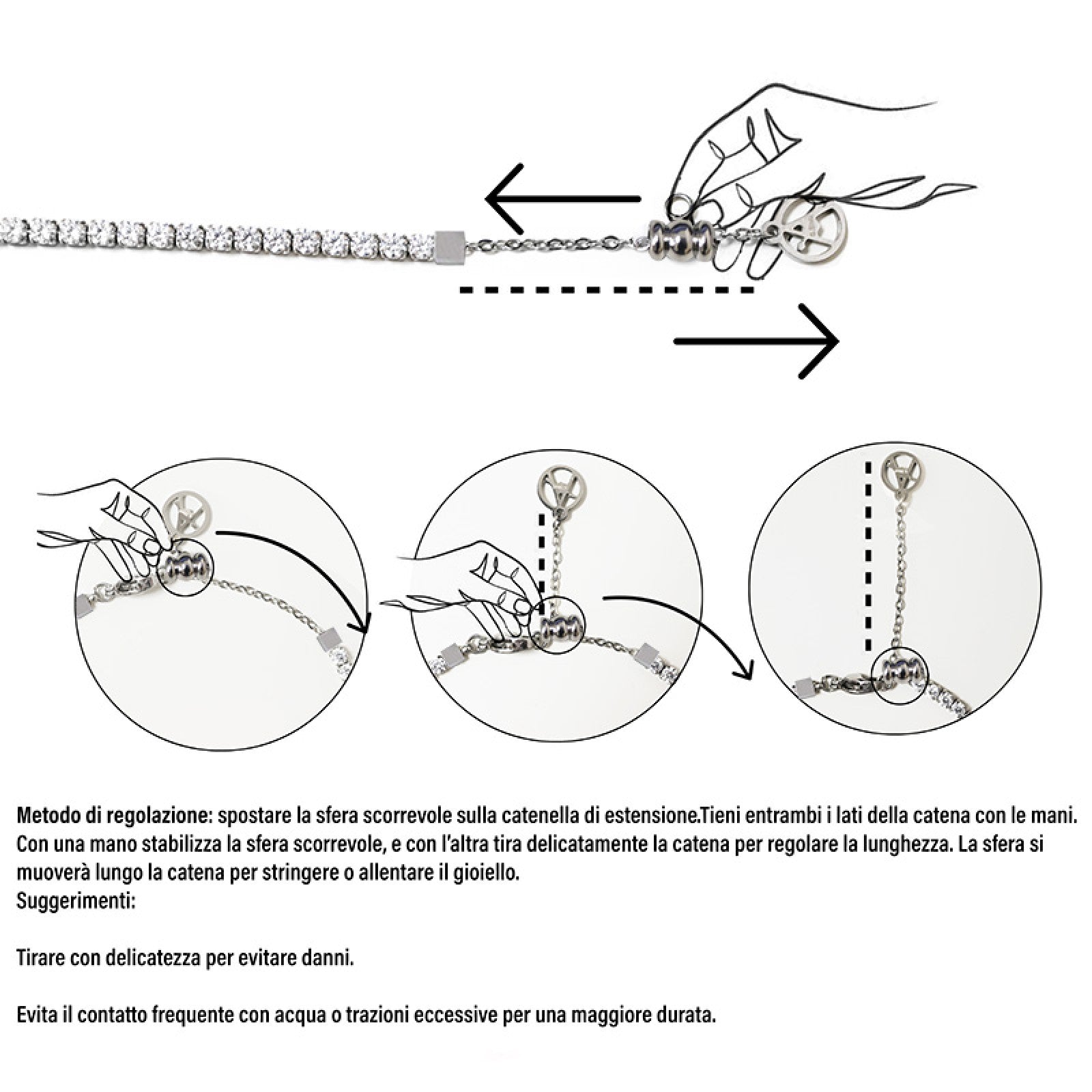 Metodo di regolazione: spostare la sfera scorrevole sulla catenella di estensione.Tieni entrambi i lati della catena con le mani. Con una mano stabilizza la sfera scorrevole, e con l'altra tira delicatamente la catena per regolare la lunghezza. La sfera si muoverà lungo la catena per stringere o allentare il gioiello.
Suggerimenti:

Tirare con delicatezza per evitare danni.

Evita il contatto frequente con acqua o trazioni eccessive per una maggiore durata.